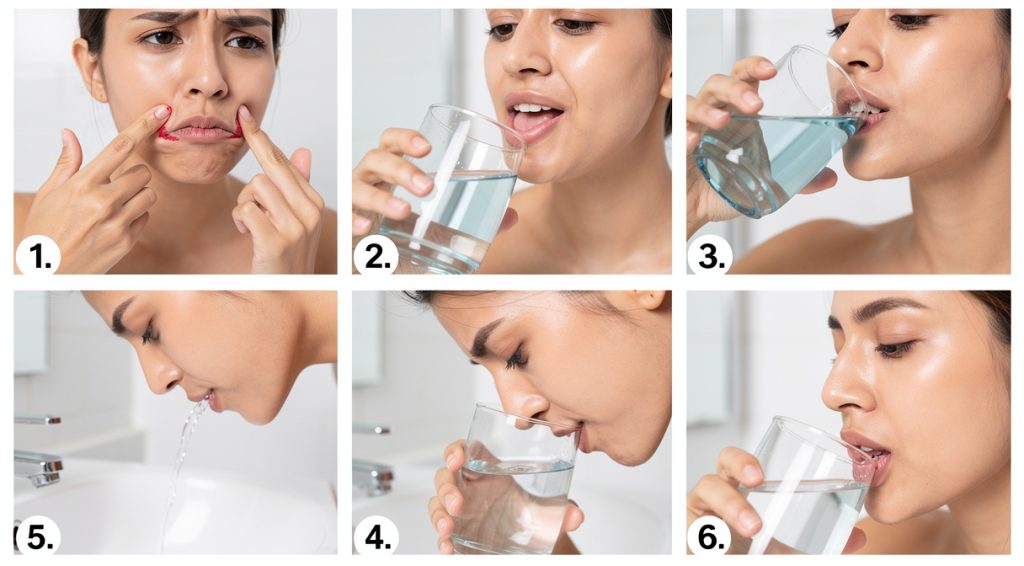 1.

2.

3.

5.

4.

6.