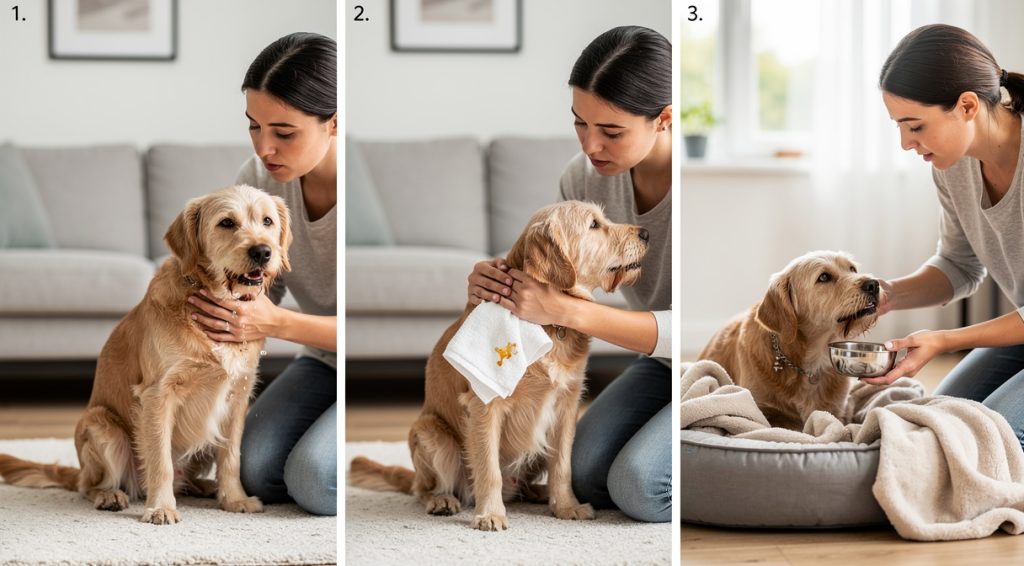 1.

2.

3.