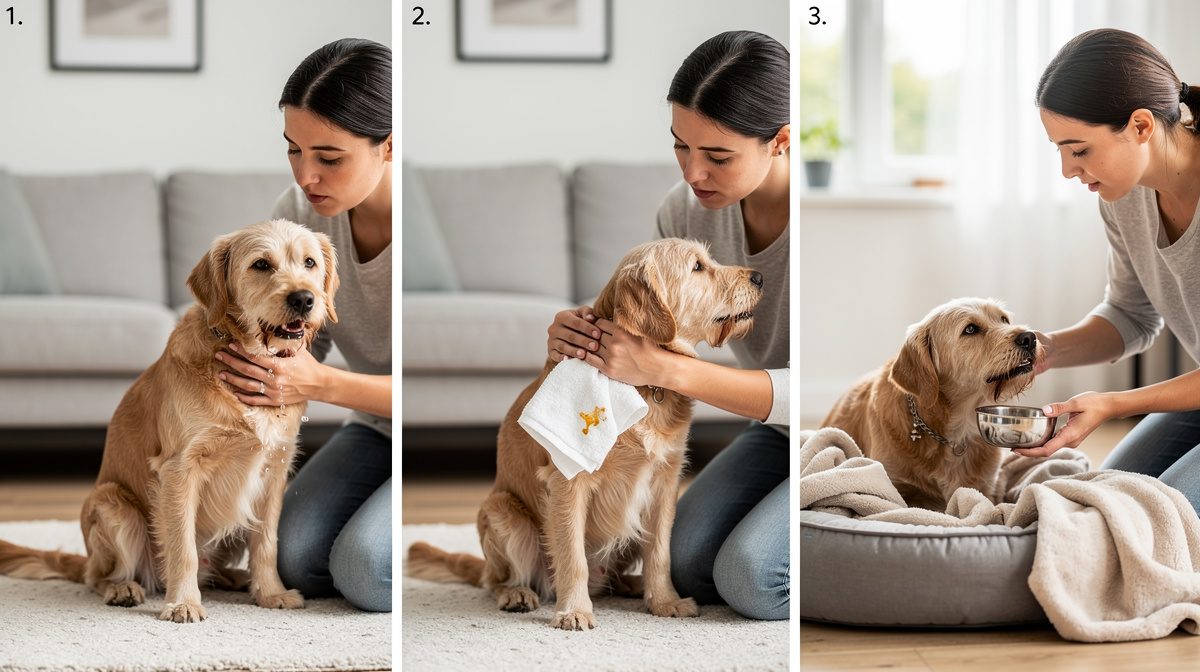 1.

2.

3.