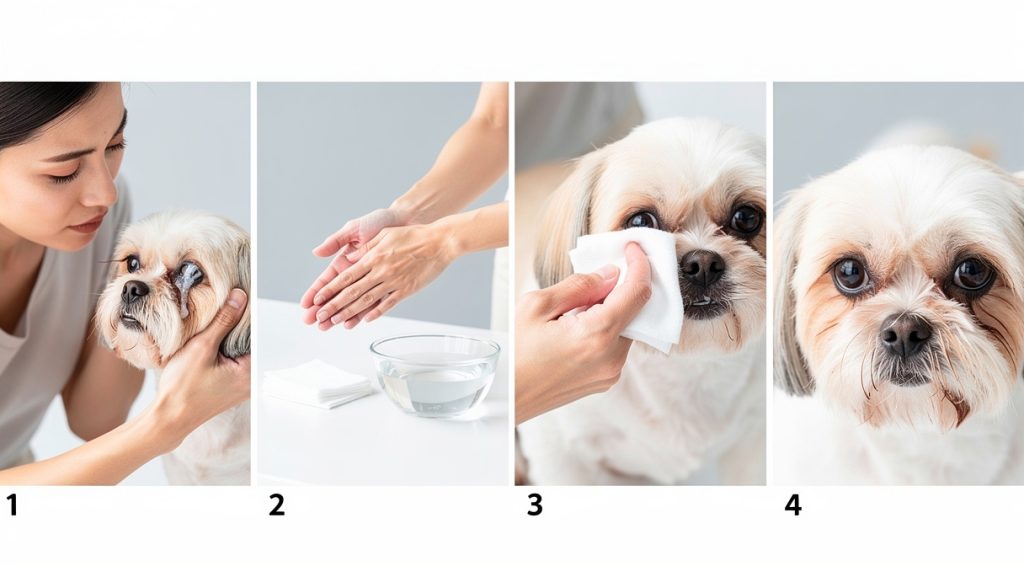 1 2 3 4