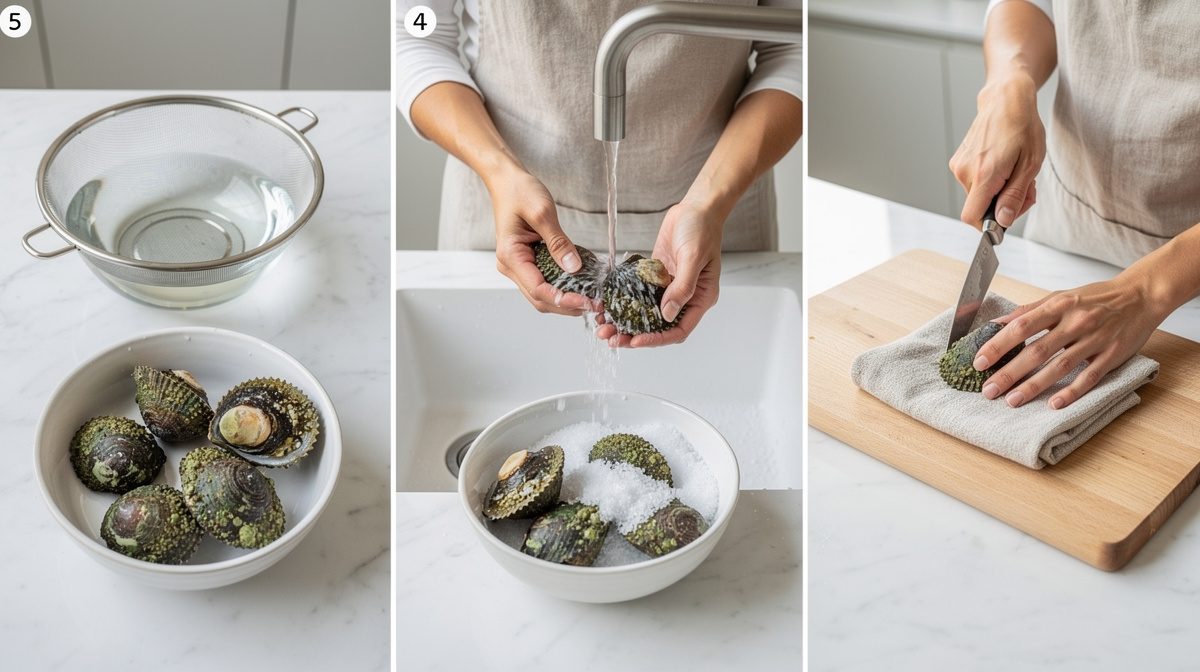 5

4