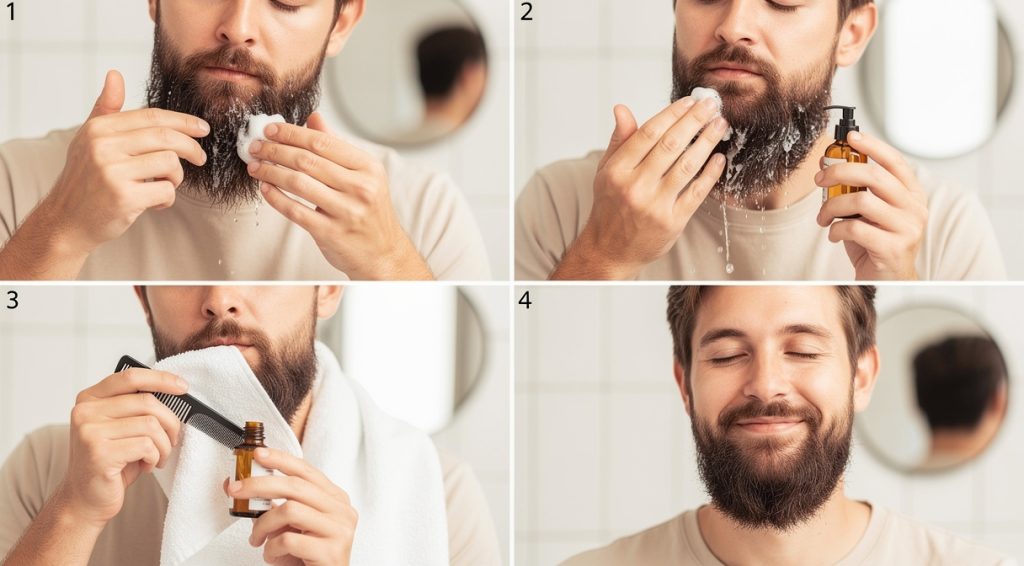 1

2

3

4