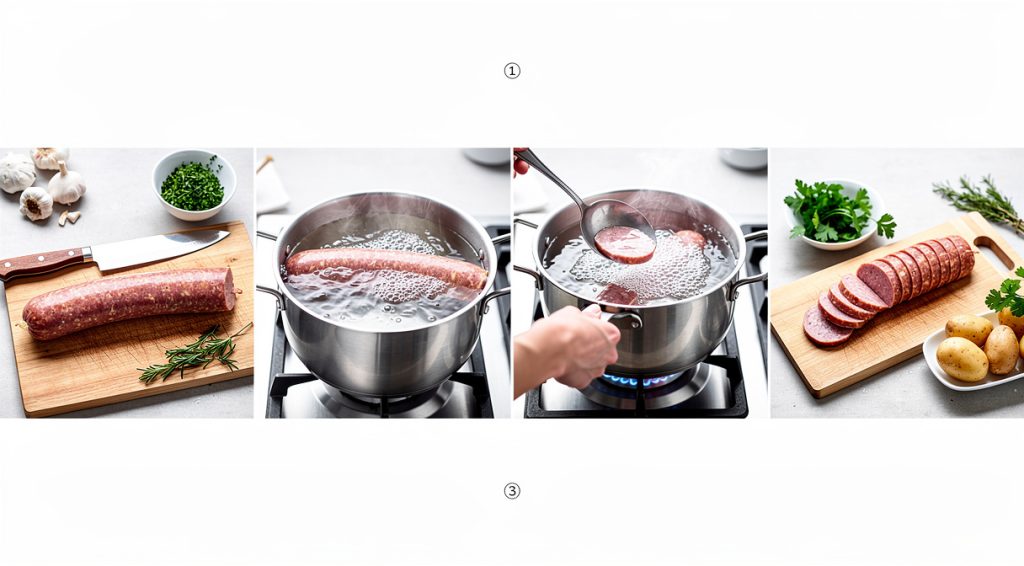 ①

③