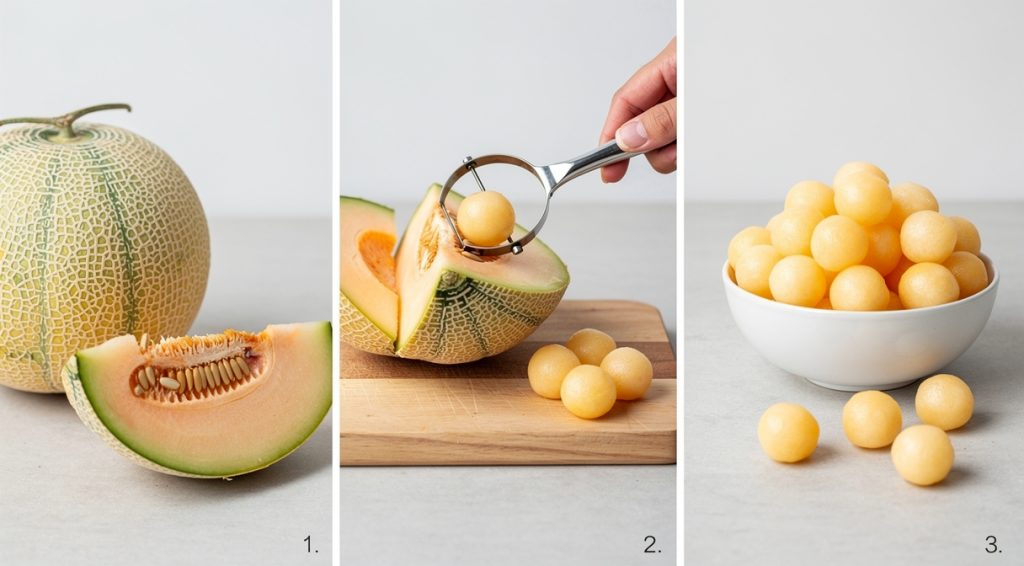 1.

2.

3.