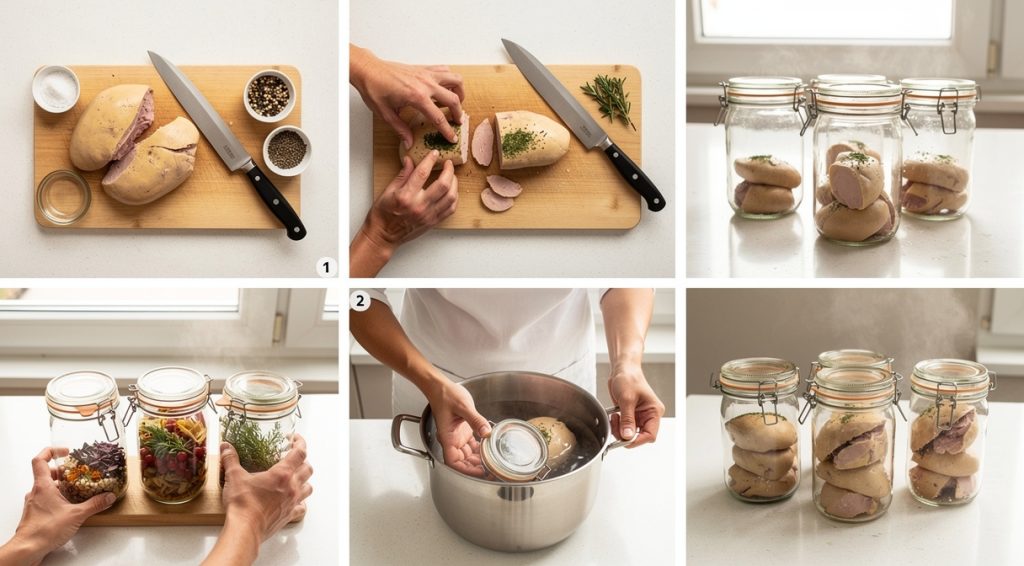 1

2