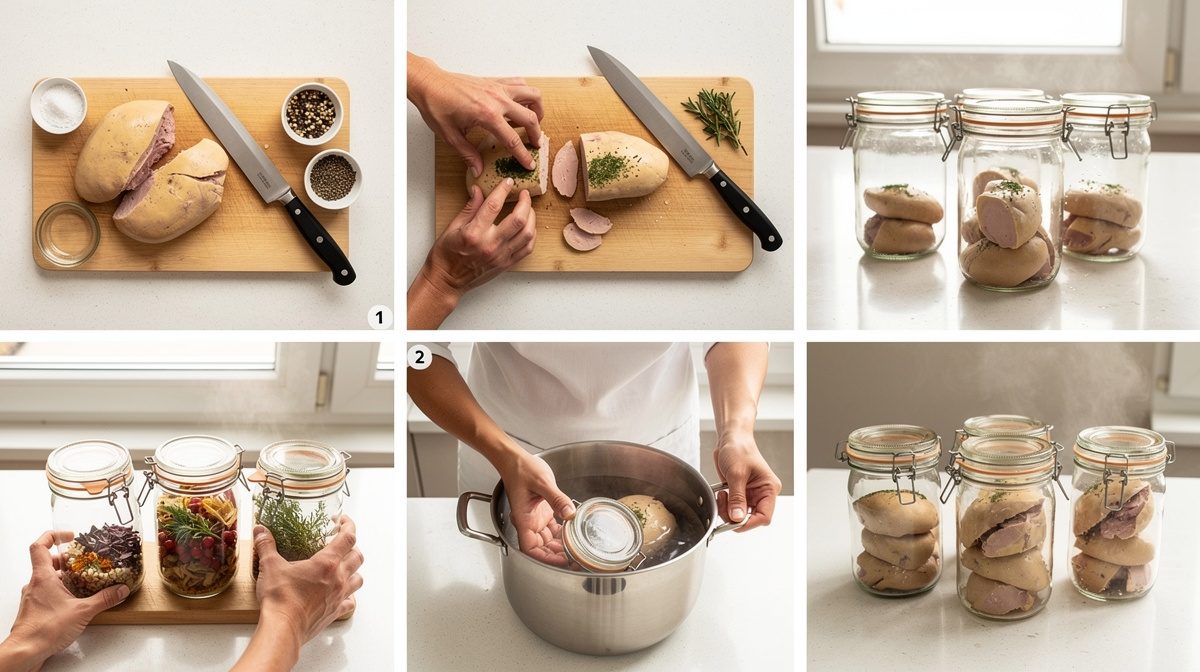 1

2