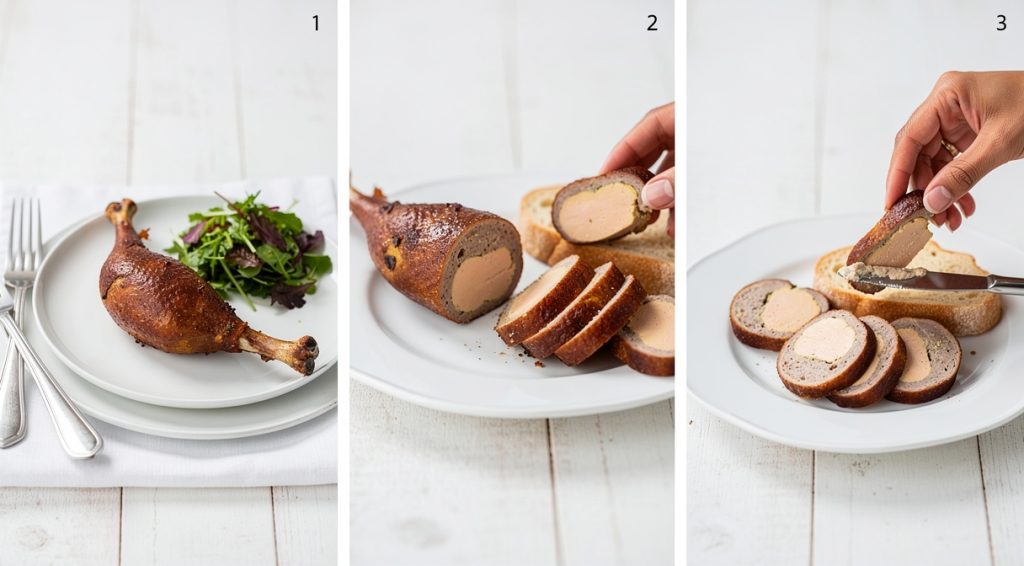 1

2

3