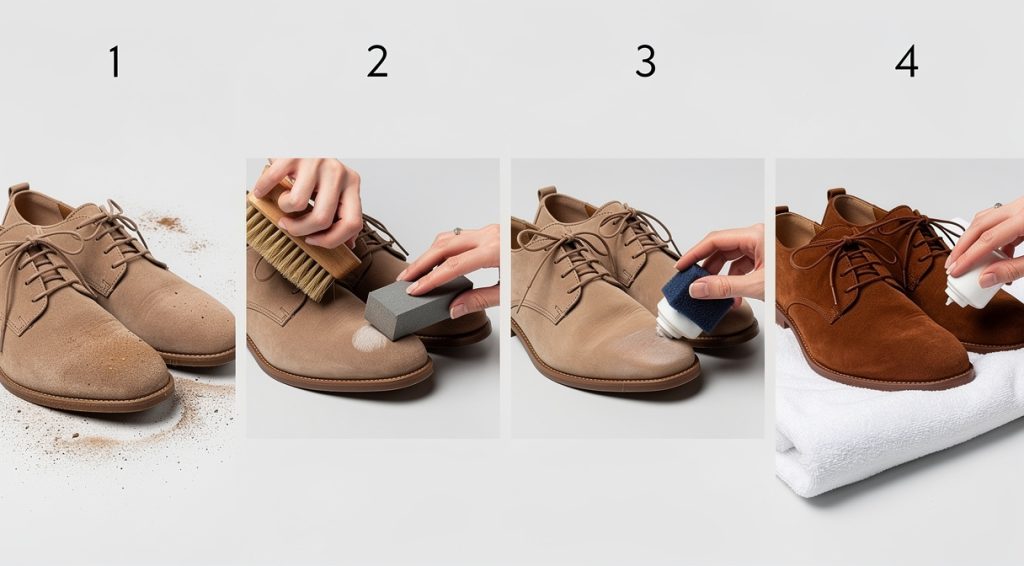 1

2

3

4