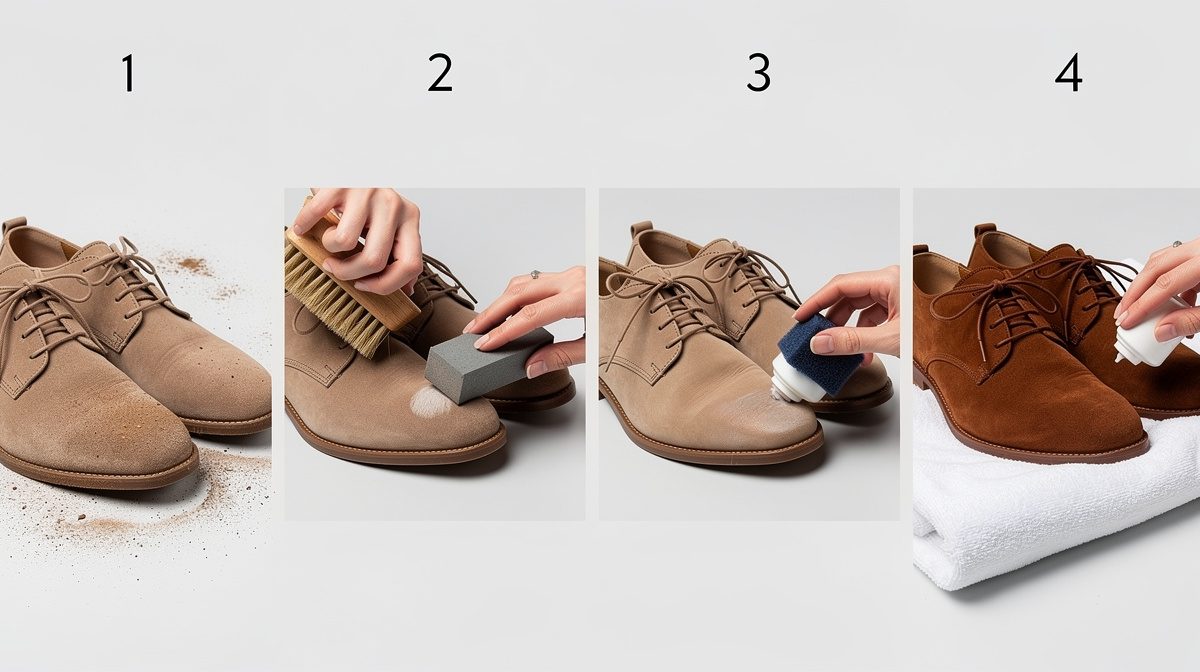 1

2

3

4