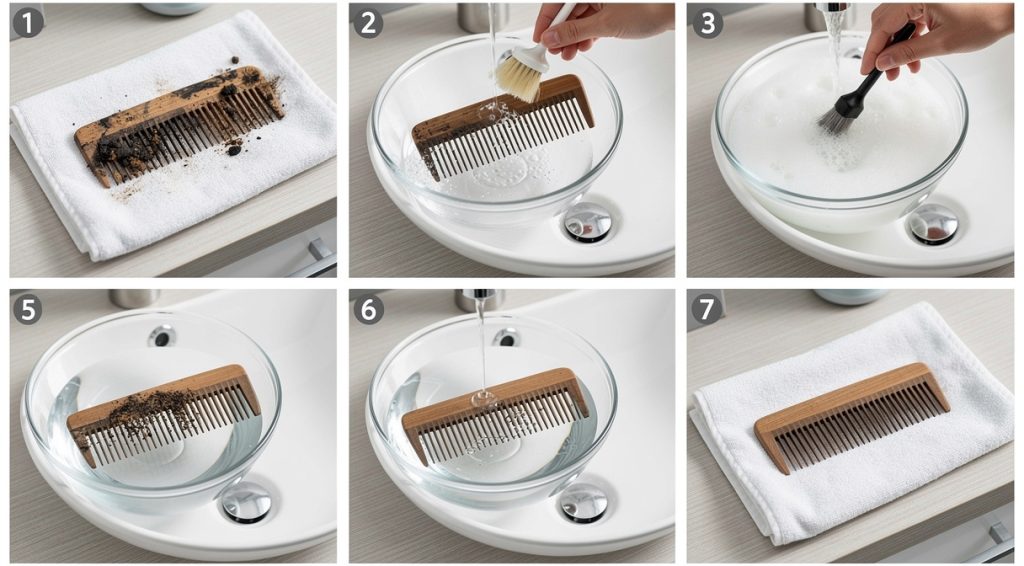 1
2
3
5
6
7