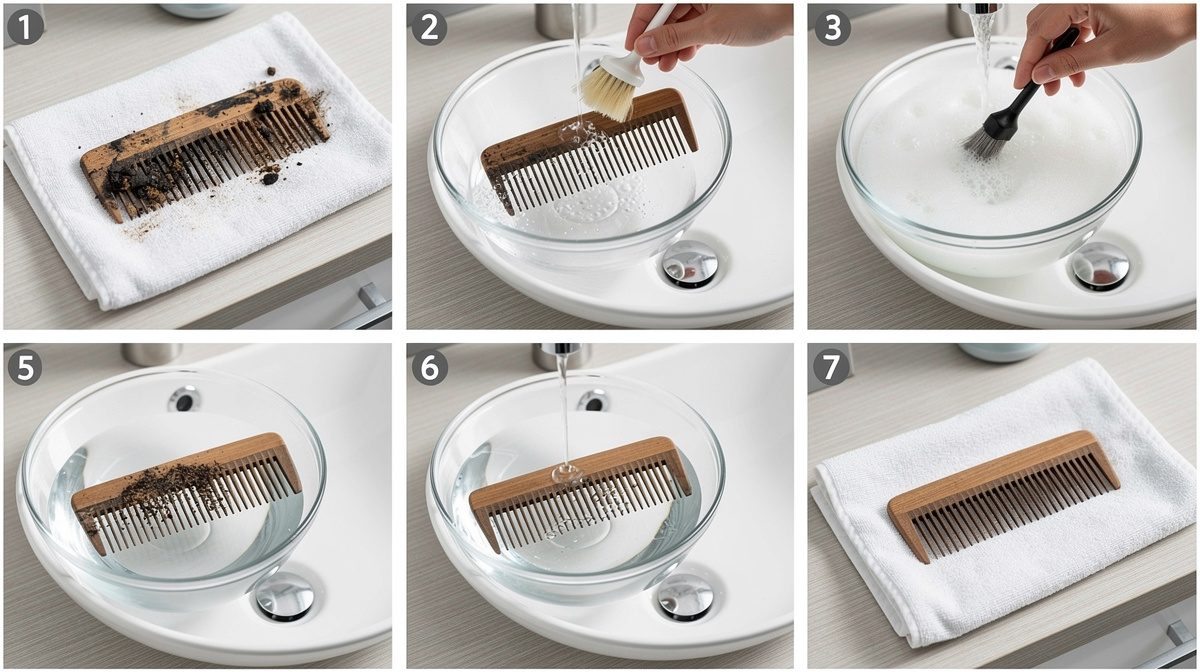 1

2

3

5

6

7