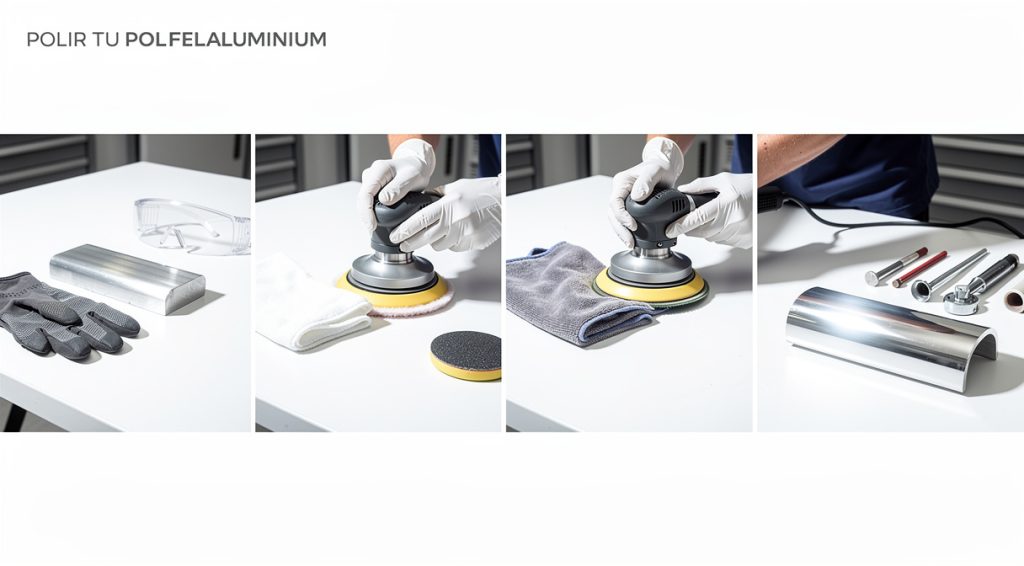 POLIR TU POLFELALUMINIUM