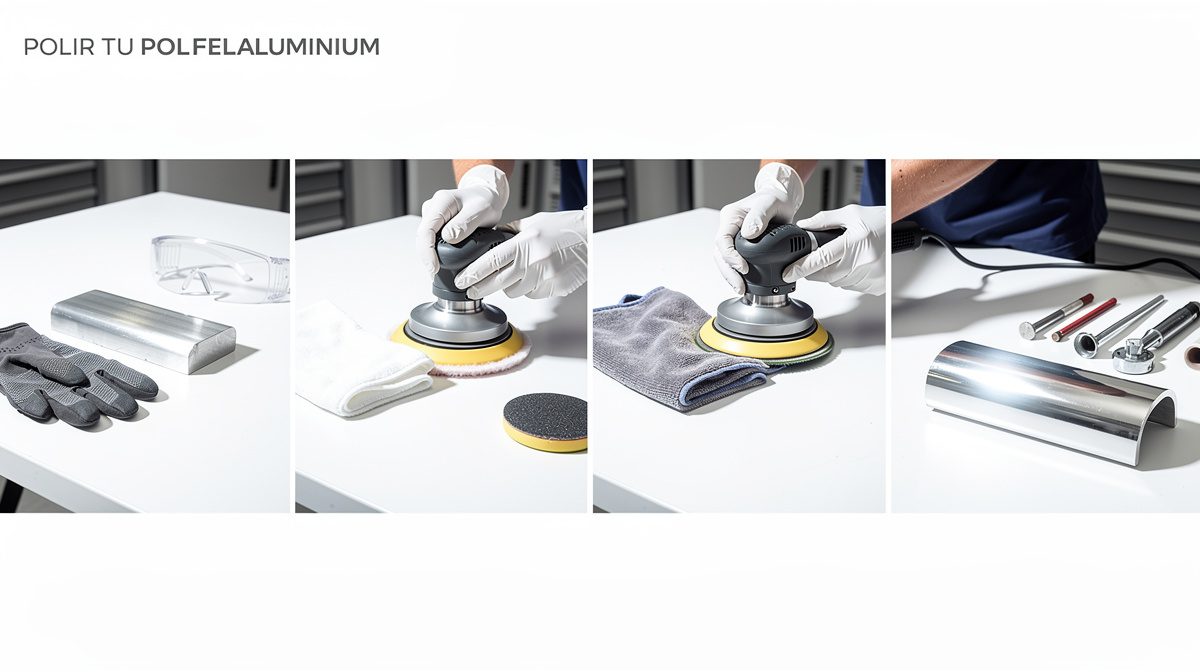 POLIR TU POLFELALUMINIUM