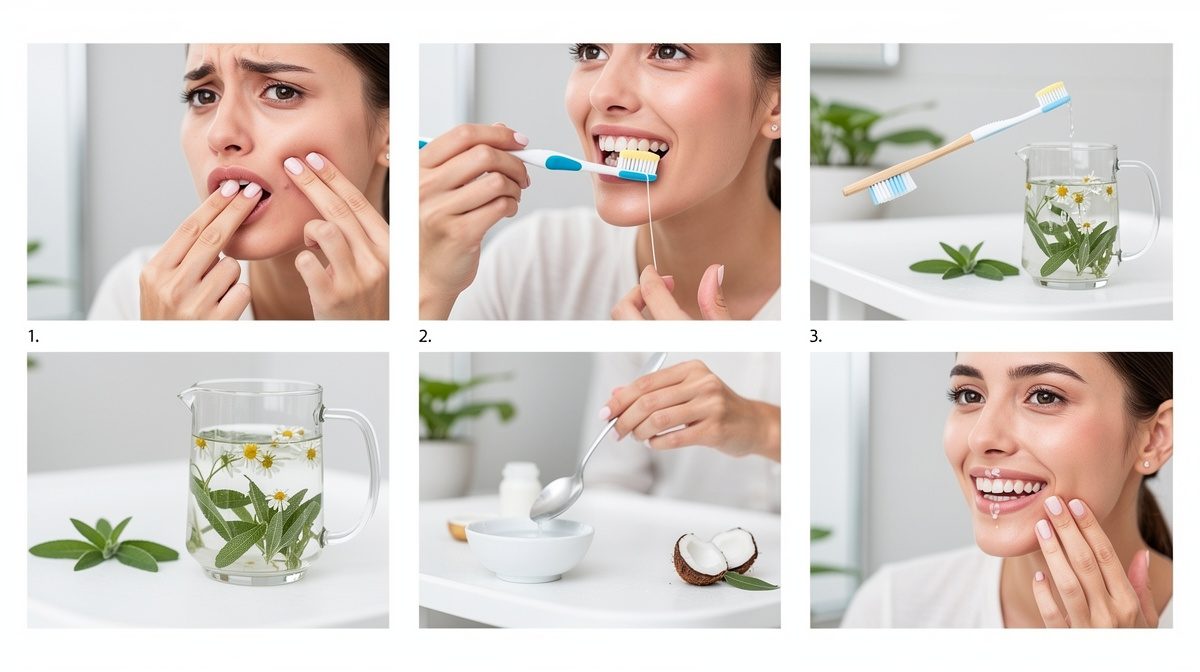 1.

2.

3.