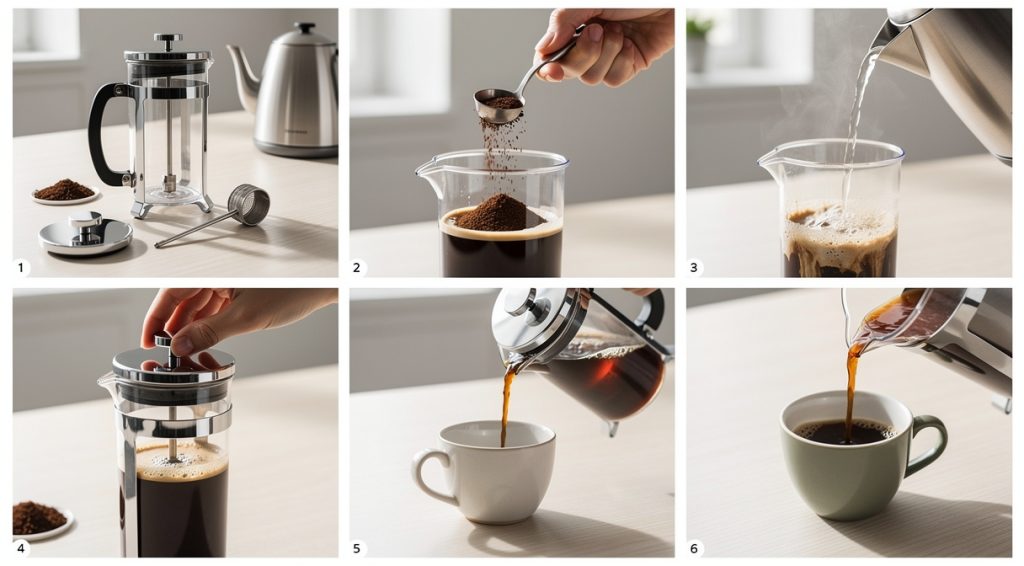 1

2

3

4

5

6