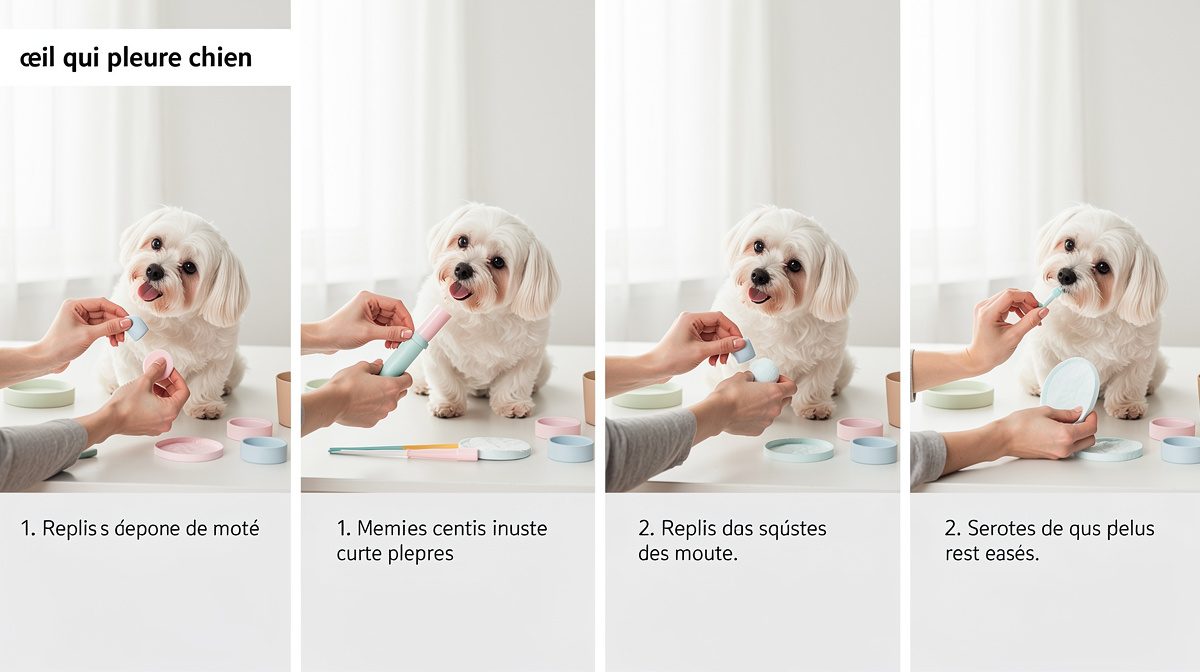 œil qui pleure chien

1. Replis s depone de moté

1. Memies centis inuste curte plepres

2. Replis das sqústes des moute.

2. Serotes de qus pelus rest easés.