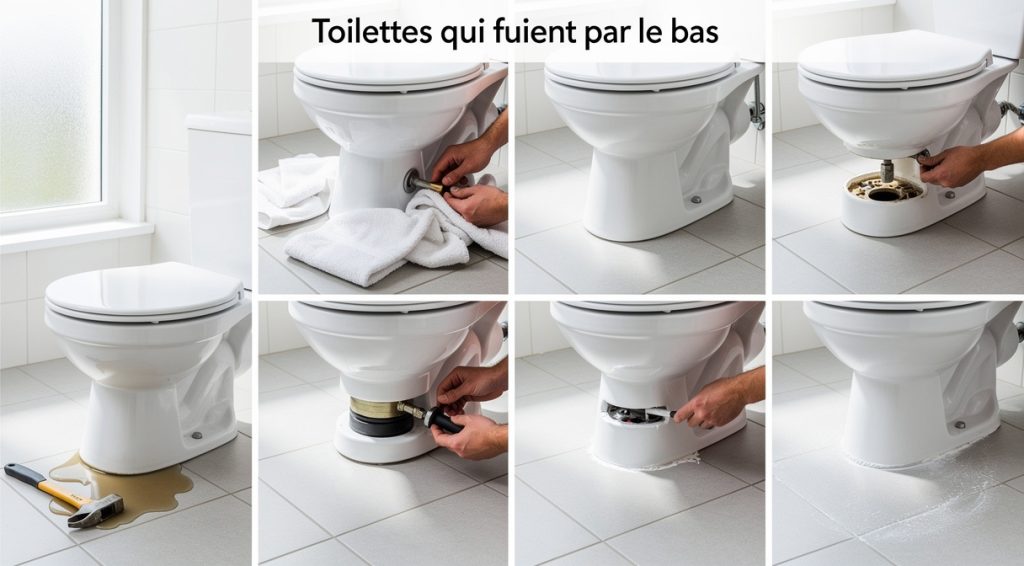 Toilettes qui fuient par le bas