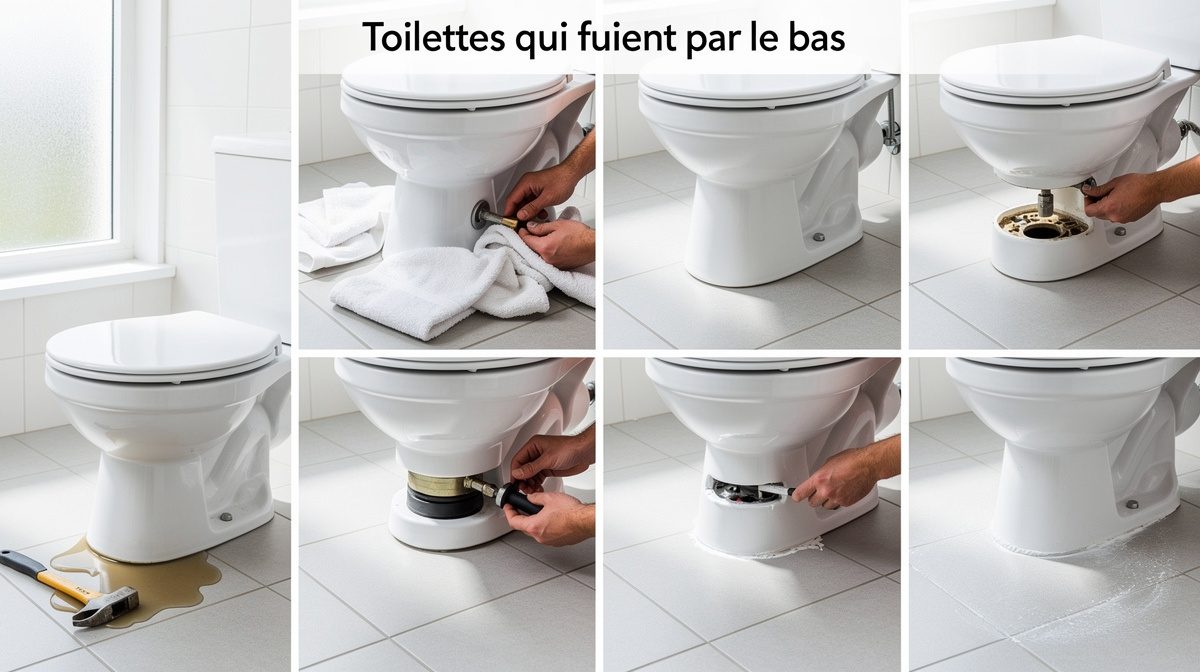 Toilettes qui fuient par le bas